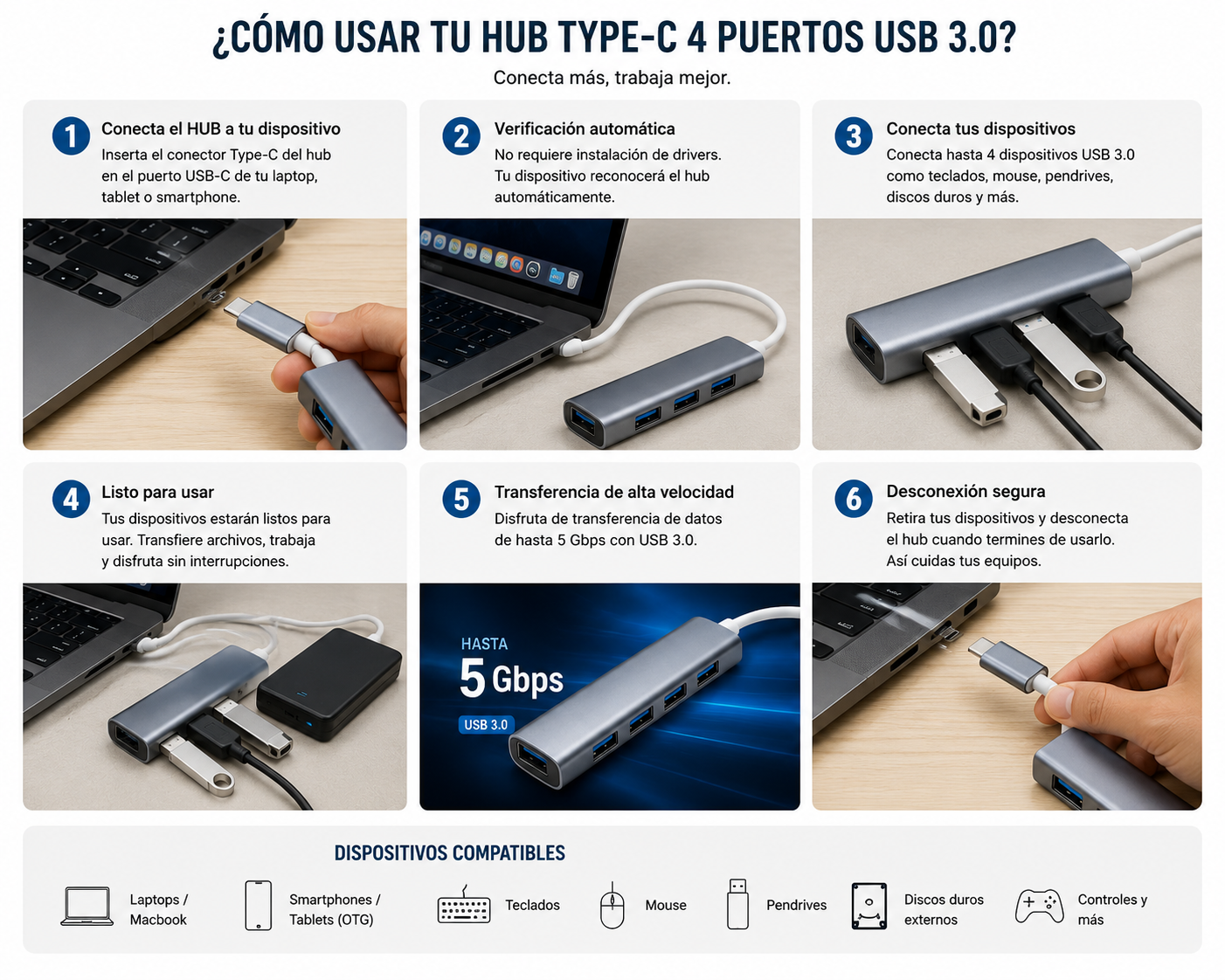 ¿CÓMO USAR TU HUB TYPE-C 4 PUERTOS USB 3.0?
Conecta más, trabaja mejor.

1 Conecta el HUB a tu dispositivo
Inserta el conector Type-C del hub en el puerto USB-C de tu laptop, tablet o smartphone.

2 Verificación automática
No requiere instalación de drivers. Tu dispositivo reconocerá el hub automáticamente.

3 Conecta tus dispositivos
Conecta hasta 4 dispositivos USB 3.0 como teclados, mouse, pendrives, discos duros y más.

4 Listo para usar
Tus dispositivos estarán listos para usar. Transfiere archivos, trabaja y disfruta sin interrupciones.

5 Transferencia de alta velocidad
Disfruta de transferencia de datos de hasta 5 Gbps con USB 3.0.

HASTA
5 Gbps
USB 3.0

6 Desconexión segura
Retira tus dispositivos y desconecta el hub cuando termines de usarlo. Así cuidas tus equipos.

DISPOSITIVOS COMPATIBLES
Laptops / Macbook
Smartphones / Tablets (OTG)
Teclados
Mouse
Pendrives
Discos duros externos
Controles y más